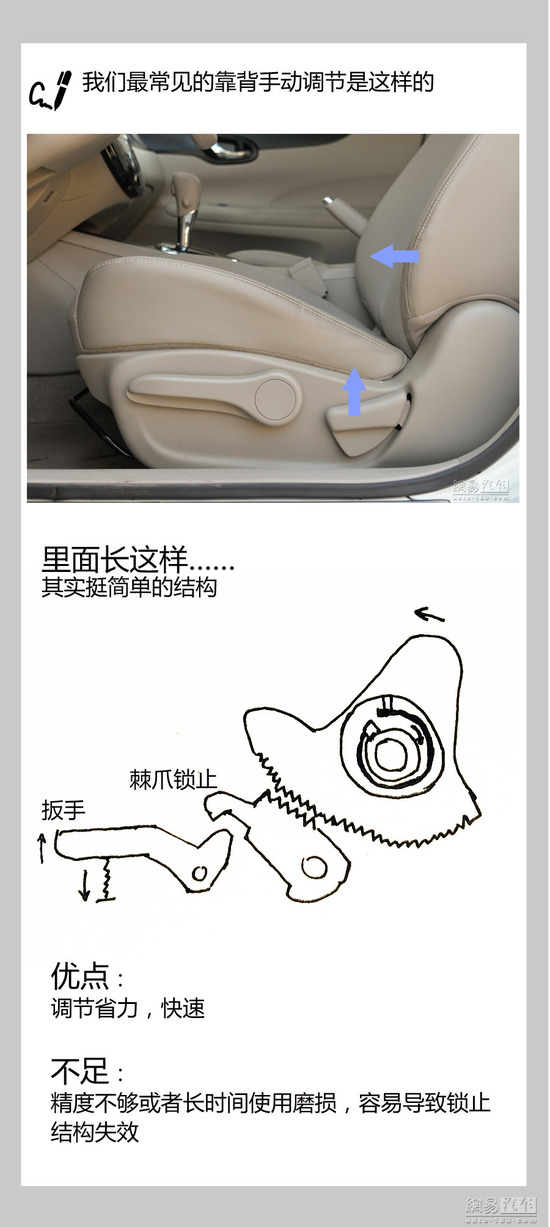 我们最常见的靠背手动调节是这样的

網易汽车

里面长这样......
其实挺简单的结构

棘爪锁止

扳手

优点：
调节省力，快速

不足：
精度不够或者长时间使用磨损，容易导致锁止结构失效

網易汽车